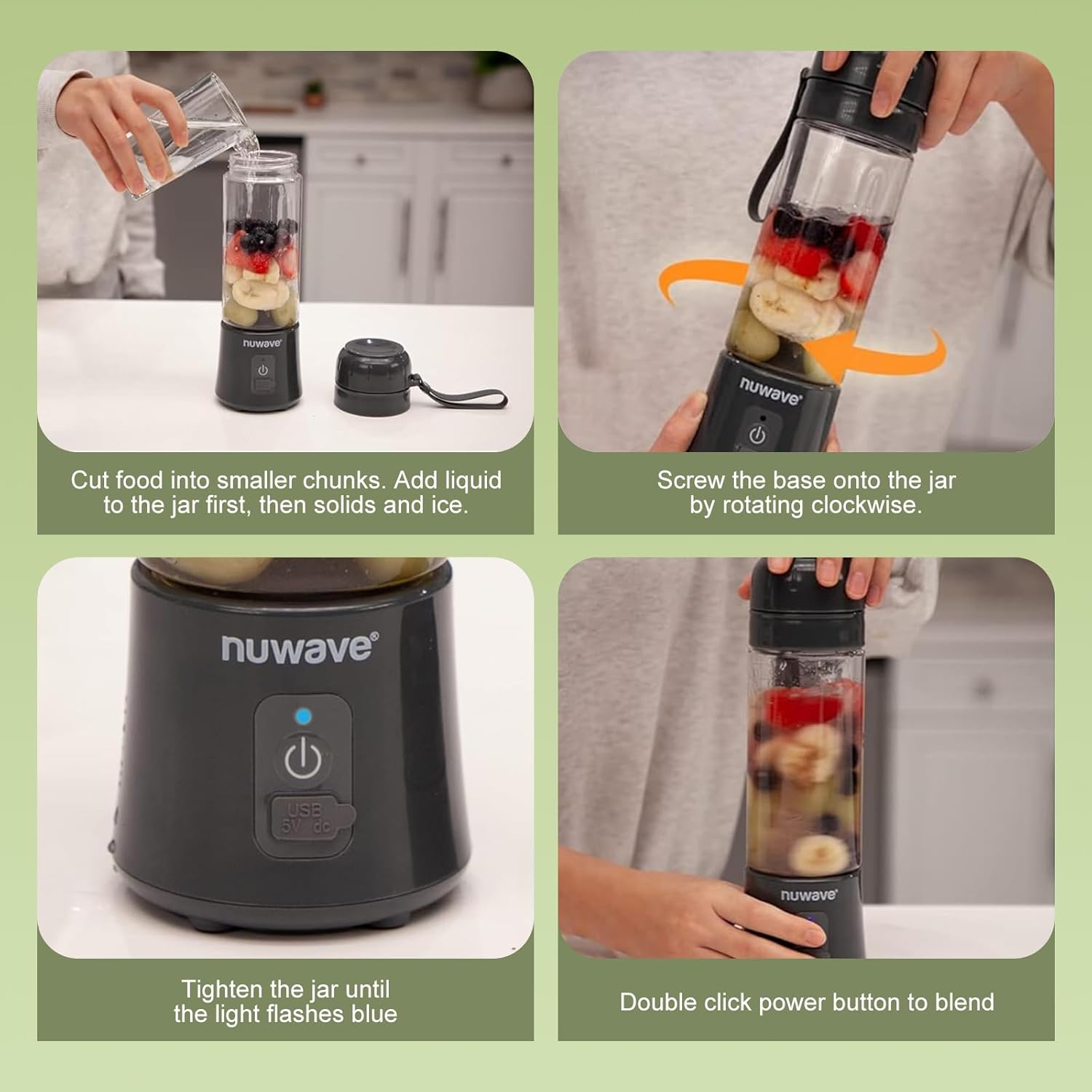 nuwave®

Cut food into smaller chunks. Add liquid to the jar first, then solids and ice.

nuwave®

Screw the base onto the jar by rotating clockwise.

nuwave®

USB 5V dc

Tighten the jar until the light flashes blue

nuwave®

Double click power button to blend